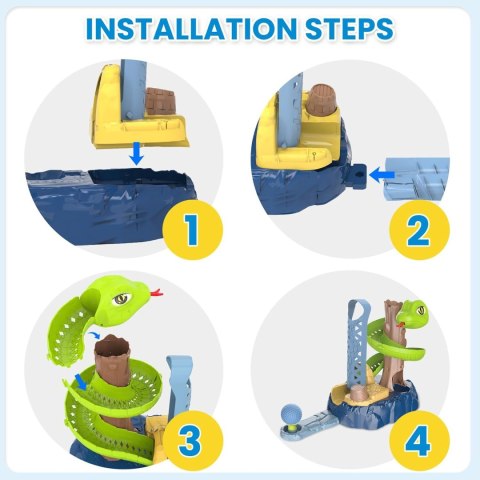 INSTALLATION STEPS

1

2

3

4